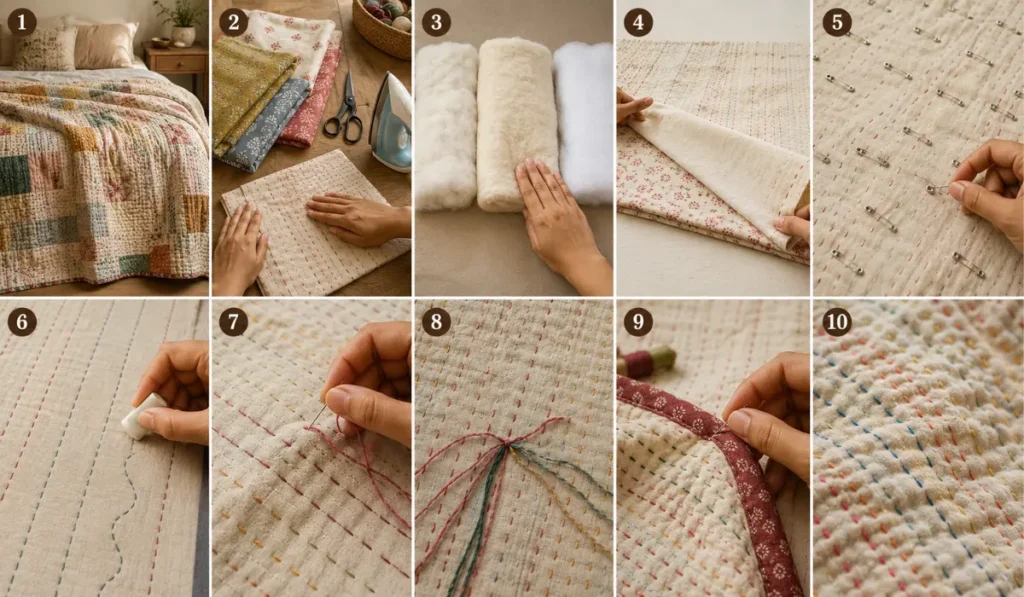 1
2
3
4
5
6
7
8
9
10