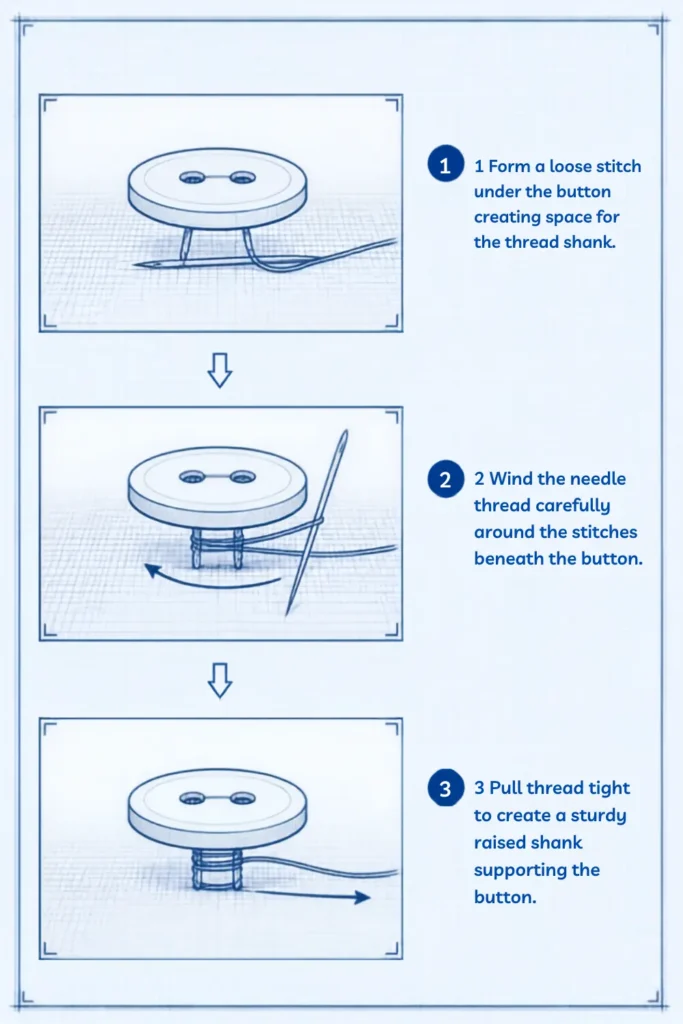 1 1 Form a loose stitch under the button creating space for the thread shank.

2 2 Wind the needle thread carefully around the stitches beneath the button.

3 3 Pull thread tight to create a sturdy raised shank supporting the button.